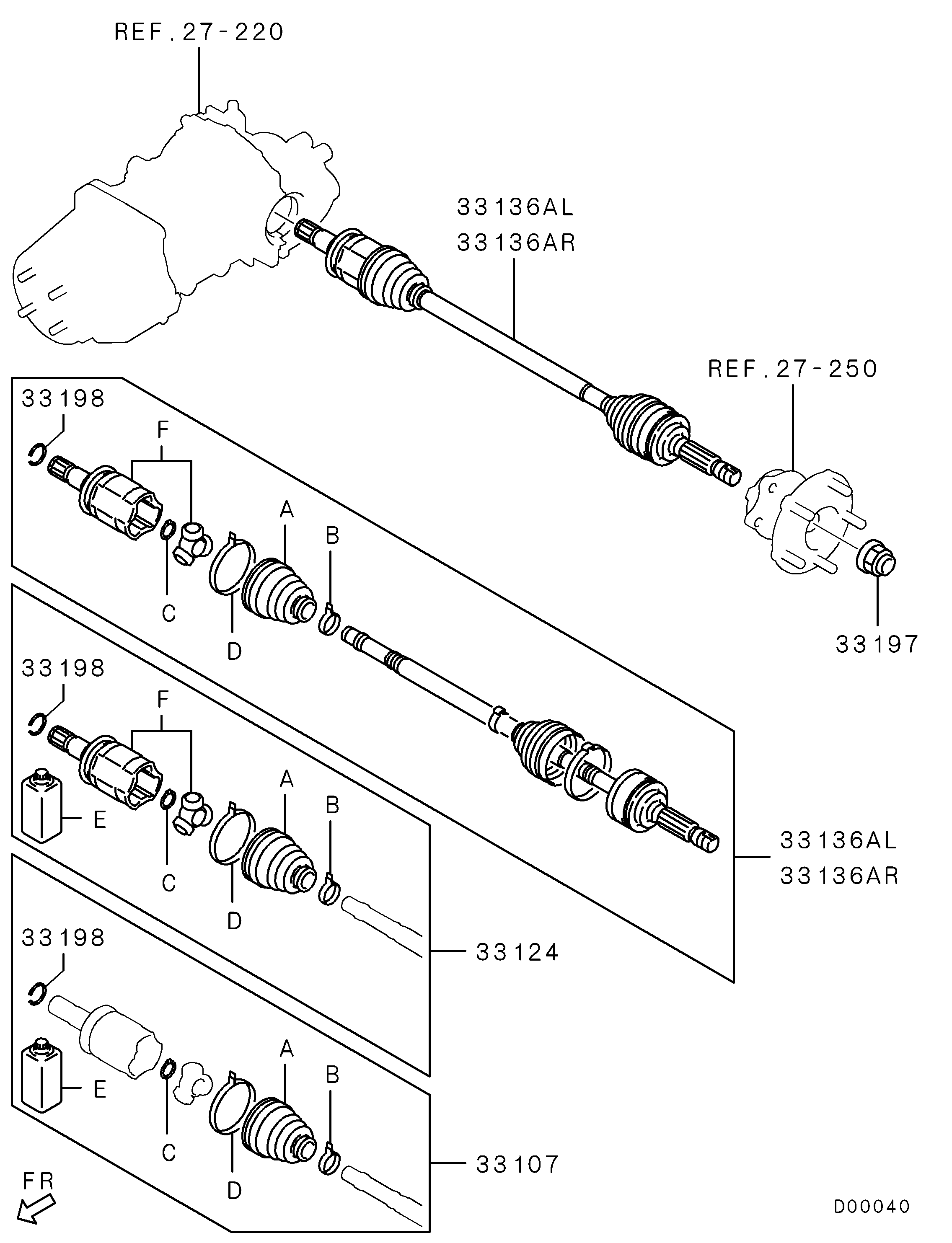 REF.27-220

33136AL
33136AR

REF.27-250

33198

F

A

B

C

D

33197

33198

F

A

B

E

C

D

33136AL
33136AR

33124

33198

A

B

E

C

D

33107

FR

D00040